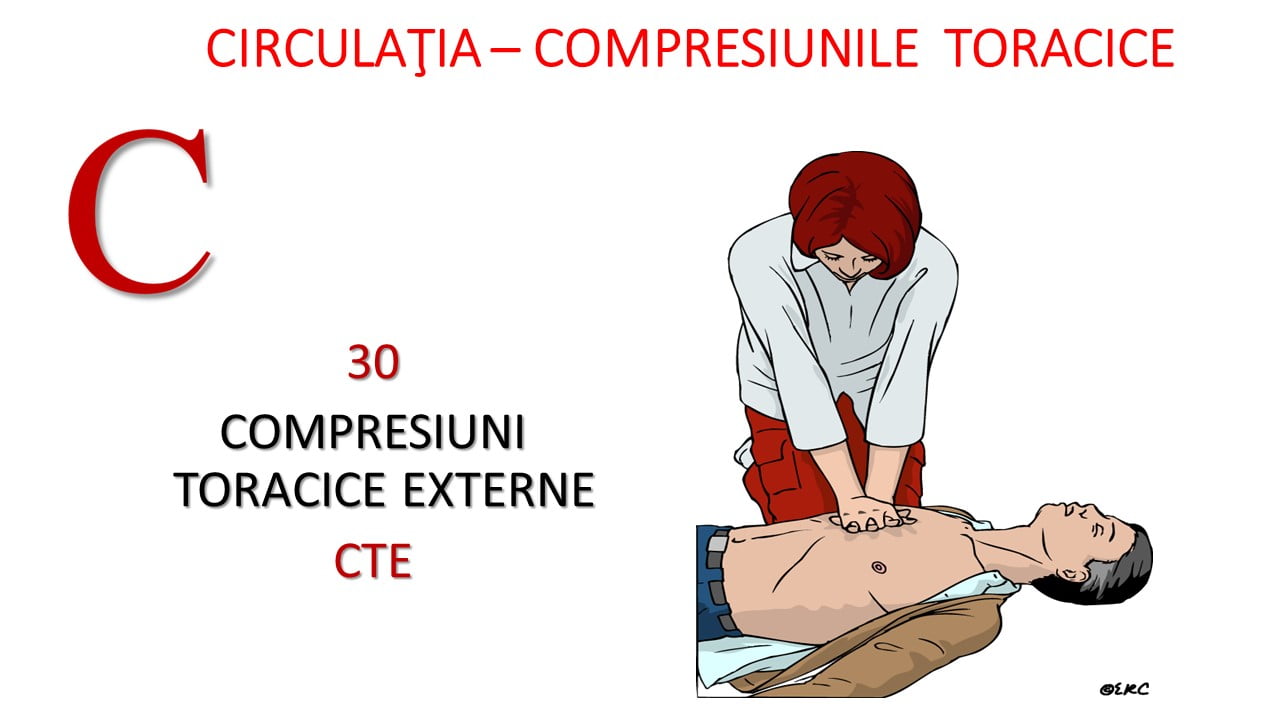 CIRCULAŢIA – COMPRESIUNILE TORACICE

C

30

COMPRESIUNI TORACICE EXTERNE

CTE

©ERC