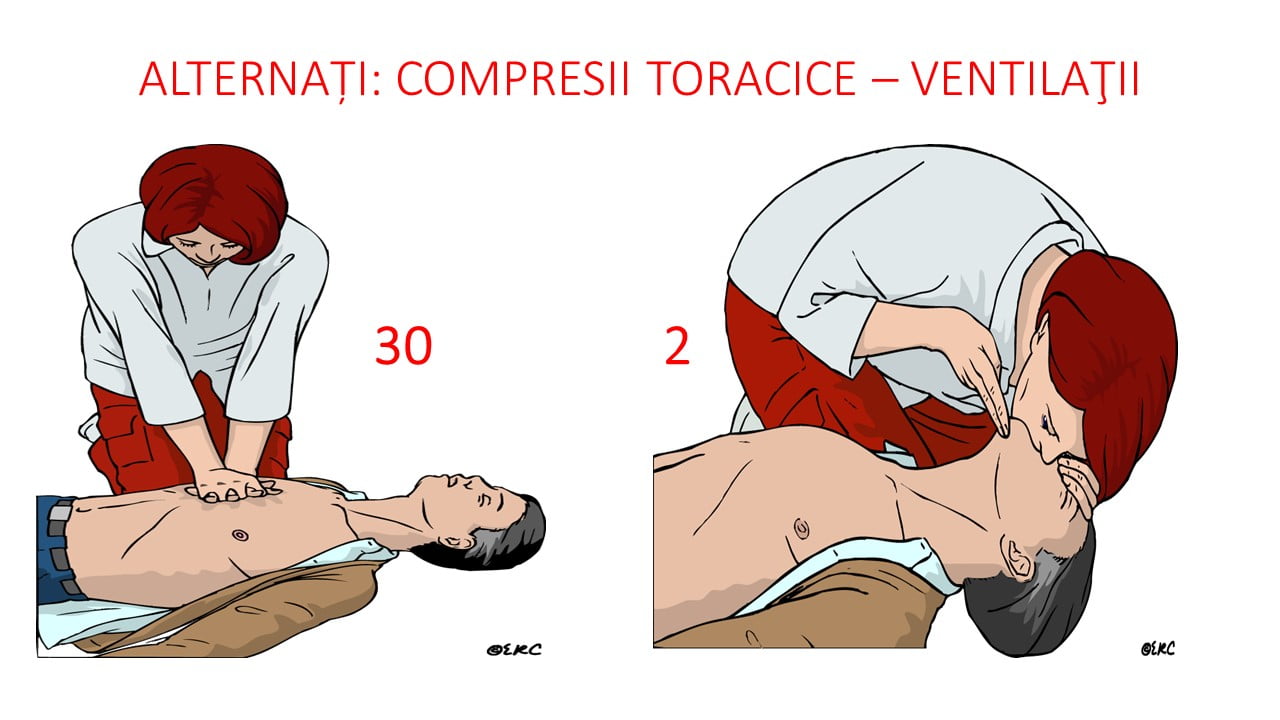 ALTERNAȚI: COMPRESII TORACICE – VENTILAŢII

30

©ERC

2

©ERC